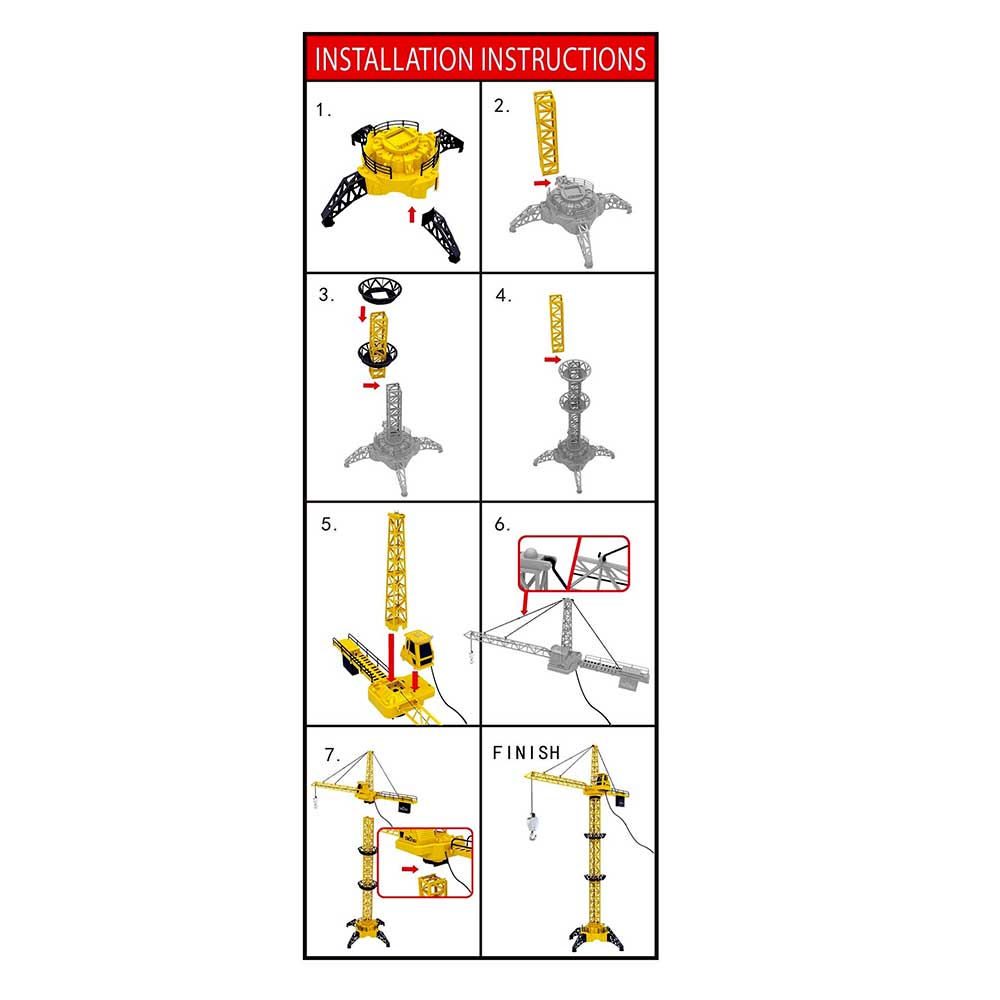 INSTALLATION INSTRUCTIONS

1.

2.

3.

4.

5.

6.

7.

FINISH